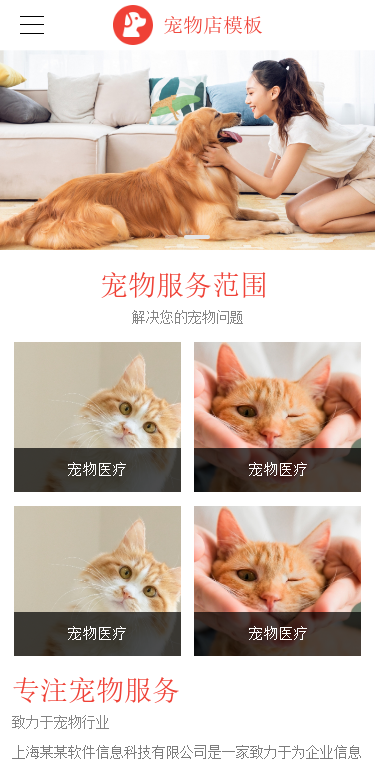 宠物店模板

宠物服务范围

解决您的宠物问题

宠物医疗

宠物医疗

宠物医疗

宠物医疗

专注宠物服务

致力于宠物行业

上海某某软件信息科技有限公司是一家致力于为企业信息